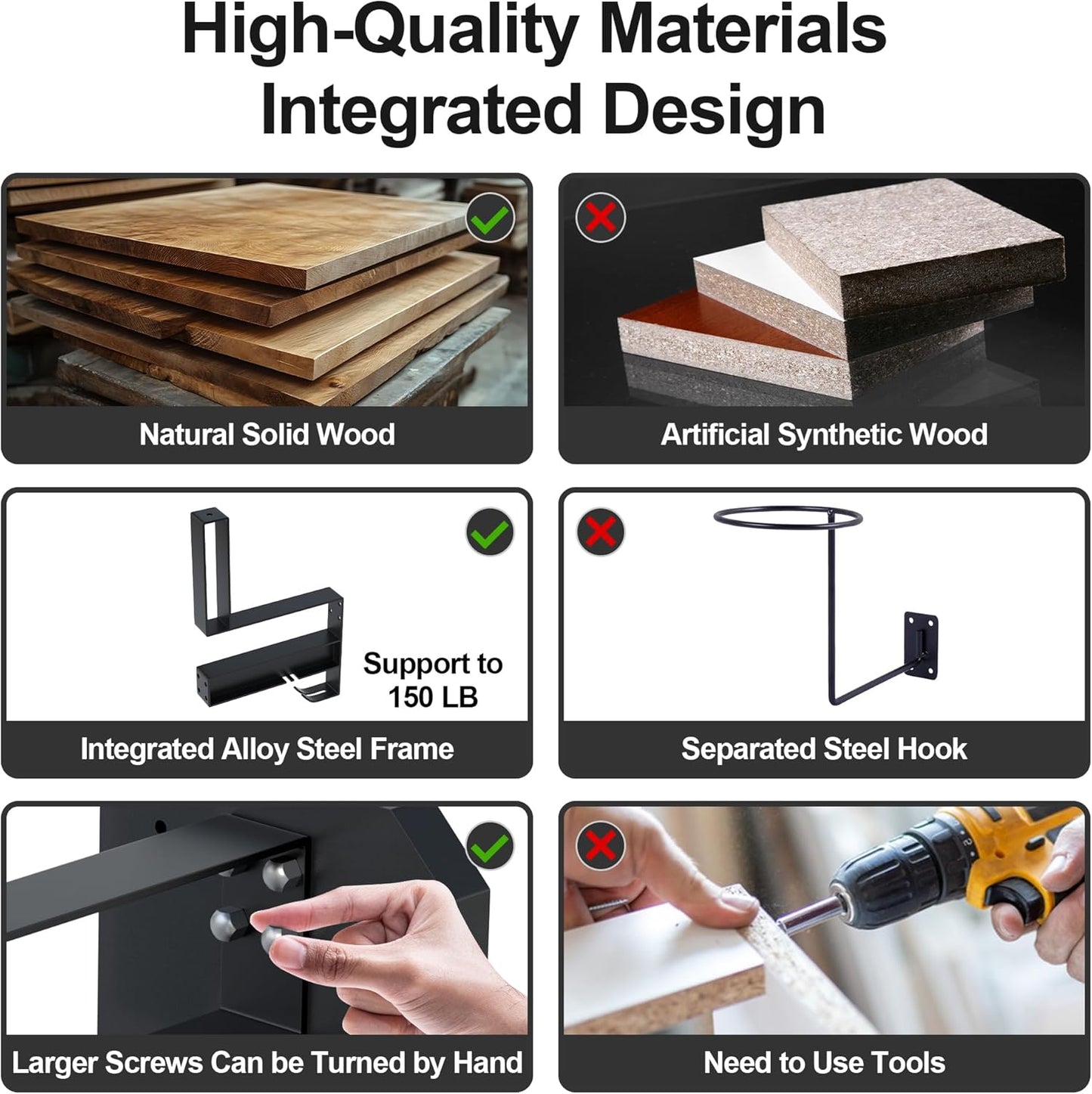 High-Quality Materials
Integrated Design

Natural Solid Wood

Artificial Synthetic Wood

Support to 150 LB

Integrated Alloy Steel Frame

Separated Steel Hook

Larger Screws Can be Turned by Hand

Need to Use Tools