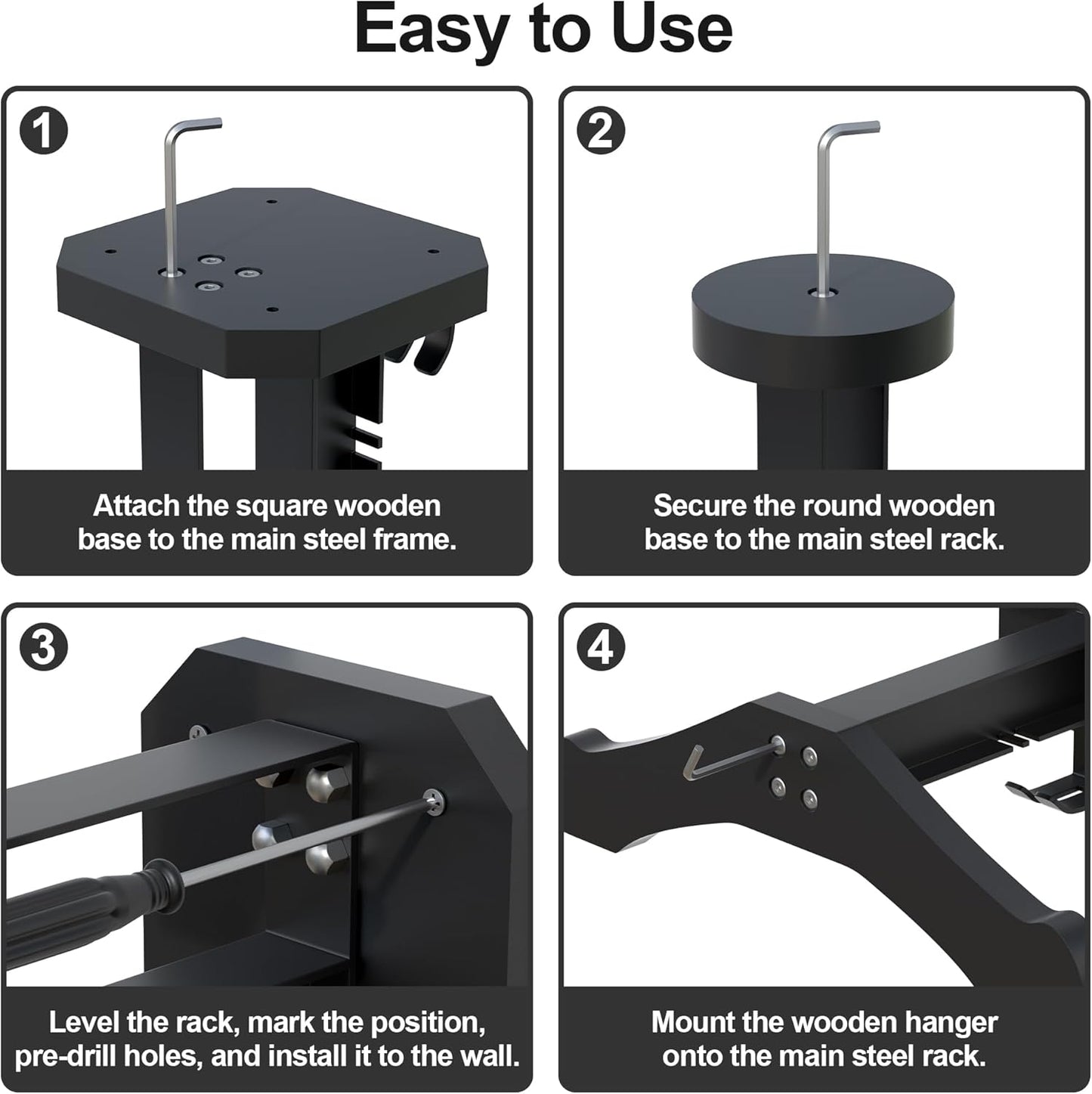 Easy to Use

1

Attach the square wooden base to the main steel frame.

2

Secure the round wooden base to the main steel rack.

3

Level the rack, mark the position, pre-drill holes, and install it to the wall.

4

Mount the wooden hanger onto the main steel rack.